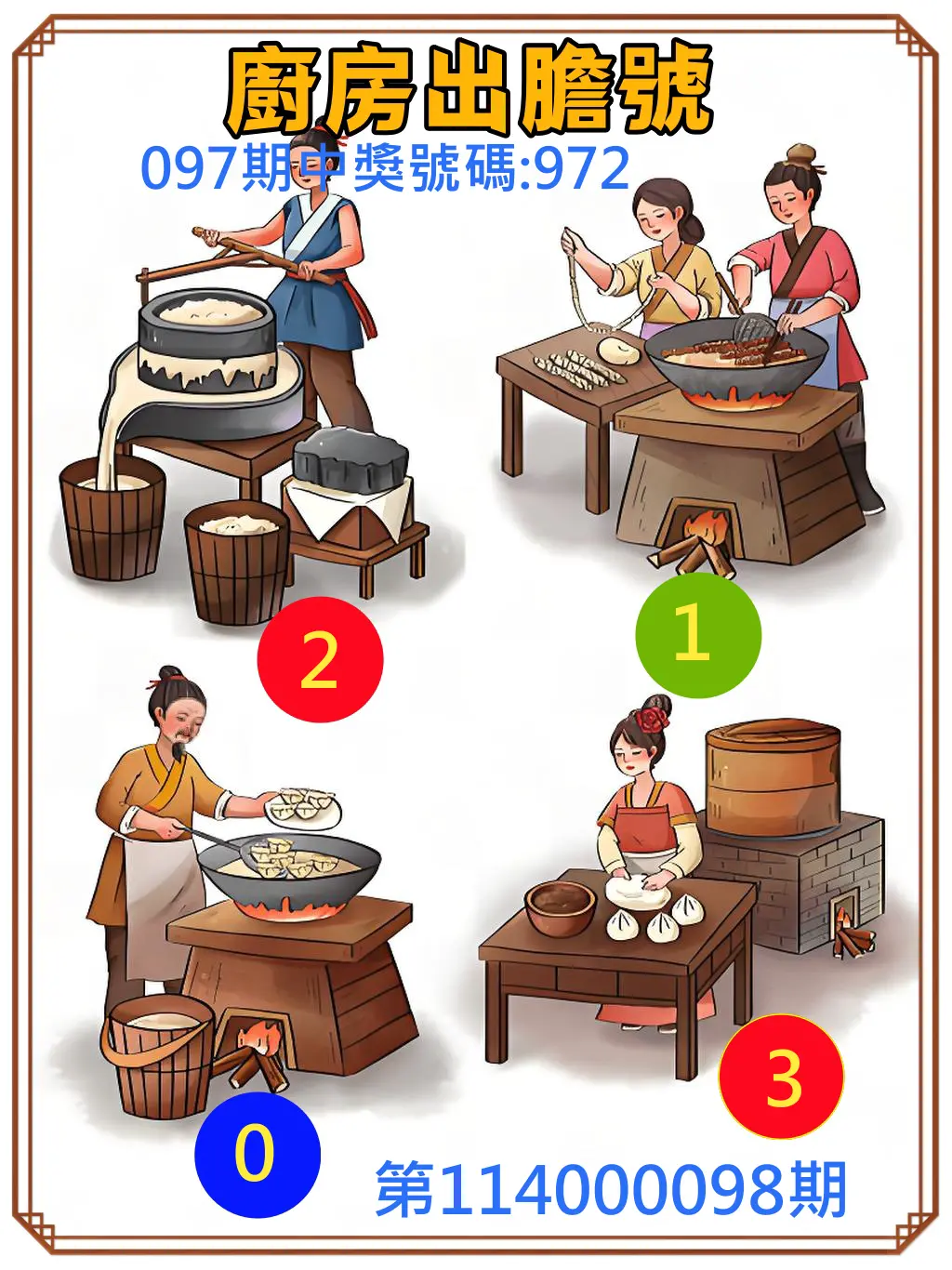 廚房出膽號

097期中獎號碼:972

2

1

0

3

第114000098期